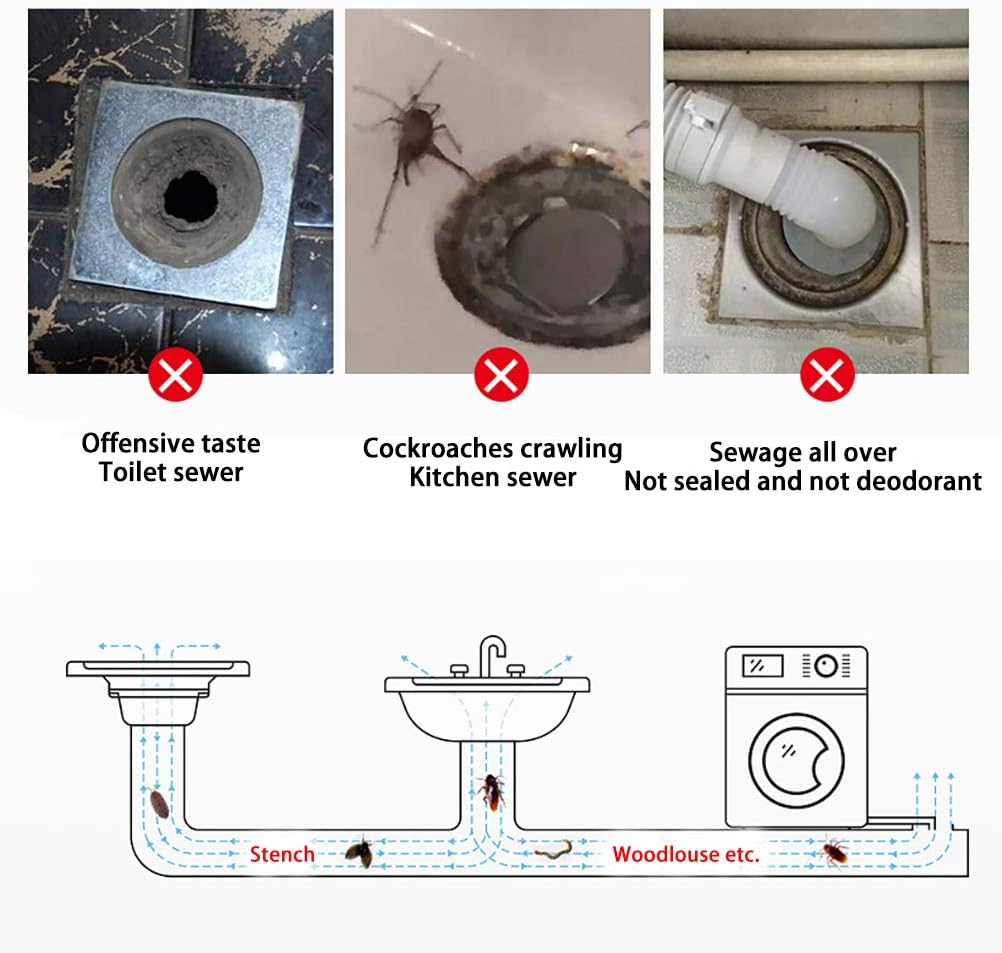 Offensive taste
Toilet sewer

Cockroaches crawling
Kitchen sewer

Sewage all over
Not sealed and not deodorant

Stench

Woodlouse etc.