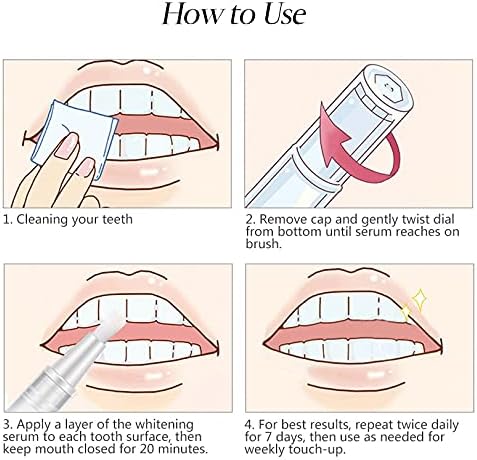 How to Use

1. Cleaning your teeth

2. Remove cap and gently twist dial from bottom until serum reaches on brush.

3. Apply a layer of the whitening serum to each tooth surface, then keep mouth closed for 20 minutes.

4. For best results, repeat twice daily for 7 days, then use as needed for weekly touch-up.