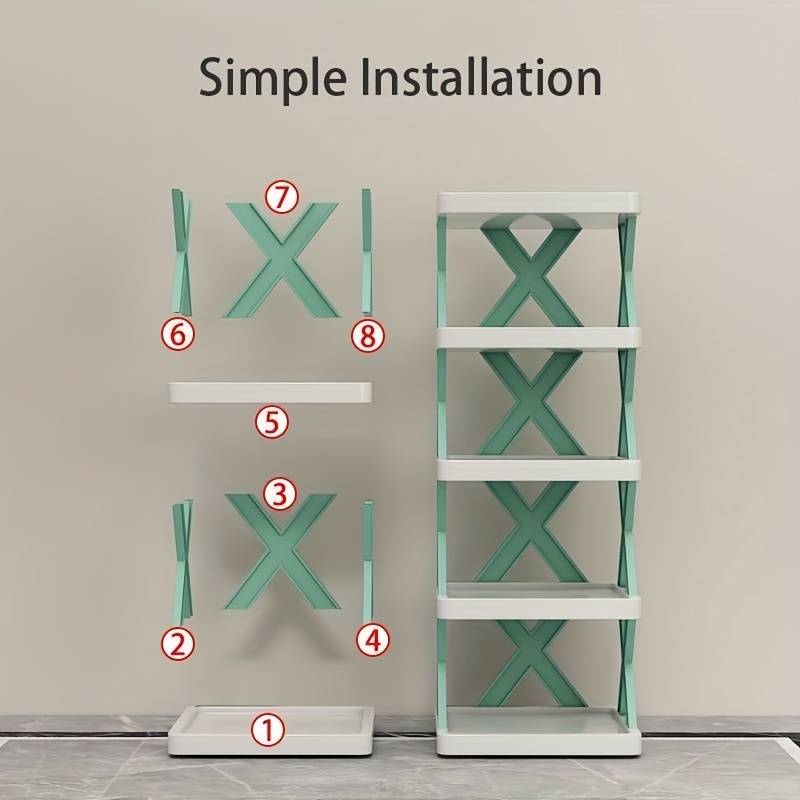 Simple Installation

⑦

⑥ ⑧

⑤

③

② ④

①