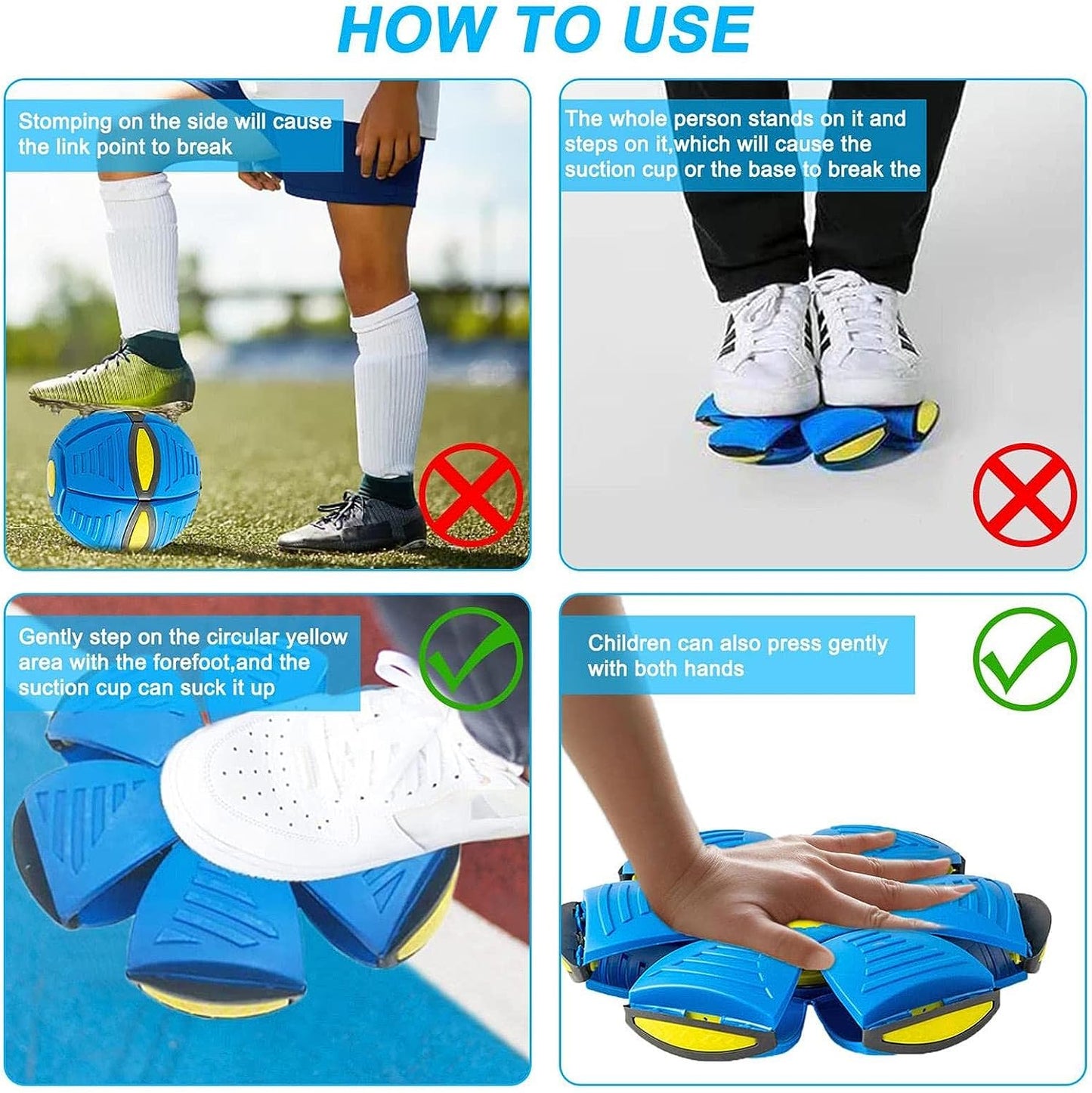 HOW TO USE

Stomping on the side will cause the link point to break

The whole person stands on it and steps on it,which will cause the suction cup or the base to break the

Gently step on the circular yellow area with the forefoot,and the suction cup can suck it up

Children can also press gently with both hands