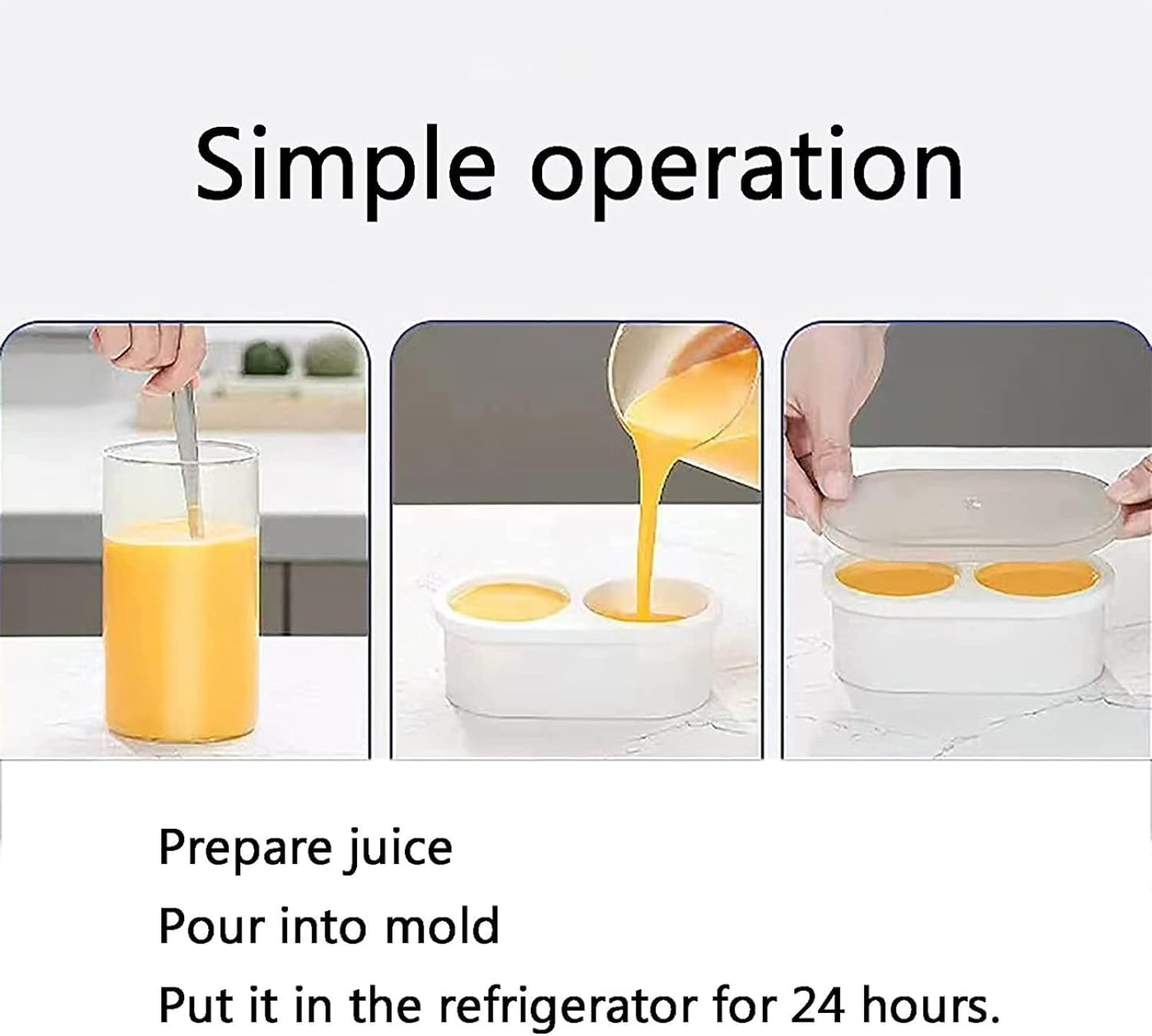 Simple operation

Prepare juice

Pour into mold

Put it in the refrigerator for 24 hours.