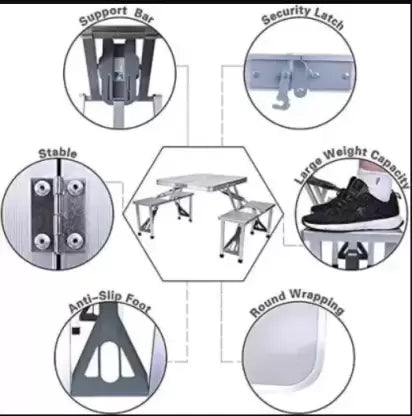 Support Bar

Security Latch

Stable

Large Weight Capacity

Anti-Slip Foot

Round Wrapping